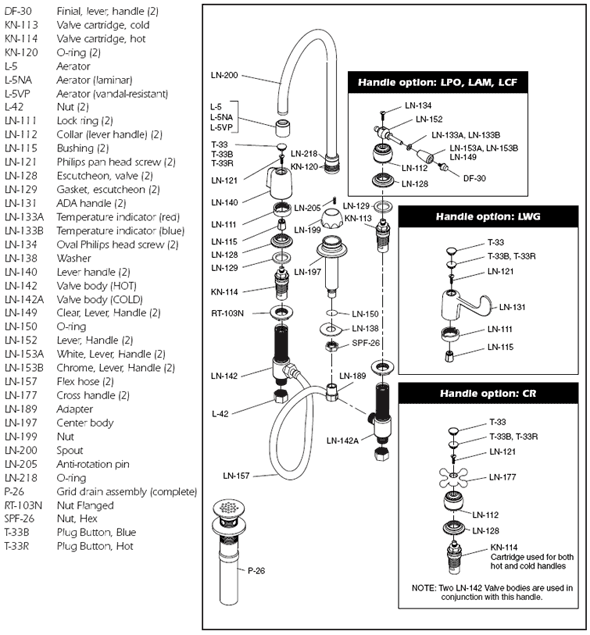 | | |
|---|---|
| DF-30 | Finial, lever, handle (2) |
| KN-113 | Valve cartridge, cold |
| KN-114 | Valve cartridge, hot |
| KN-120 | O-ring (2) |
| L-5 | Aerator |
| L-5NA | Aerator (laminar) |
| L-5VP | Aerator (vandal-resistant) |
| L-42 | Nut (2) |
| LN-111 | Lock ring (2) |
| LN-112 | Collar (lever handle) (2) |
| LN-115 | Bushing (2) |
| LN-121 | Philips pan head screw (2) |
| LN-128 | Escutcheon, valve (2) |
| LN-129 | Gasket, escutcheon (2) |
| LN-131 | ADA handle (2) |
| LN-133A | Temperature indicator (red) |
| LN-133B | Temperature indicator (blue) |
| LN-134 | Oval Philips head screw (2) |
| LN-138 | Washer |
| LN-140 | Lever handle (2) |
| LN-142 | Valve body (HOT) |
| LN-142A | Valve body (COLD) |
| LN-149 | Clear, Lever, Handle (2) |
| LN-150 | O-ring |
| LN-152 | Lever, Handle (2) |
| LN-153A | White, Lever, Handle (2) |
| LN-153B | Chrome, Lever, Handle (2) |
| LN-157 | Flex hose (2) |
| LN-177 | Cross handle (2) |
| LN-189 | Adapter |
| LN-197 | Center body |
| LN-199 | Nut |
| LN-200 | Spout |
| LN-205 | Anti-rotation pin |
| LN-218 | O-ring |
| P-26 | Grid drain assembly (complete) |
| RT-103N | Nut Flanged |
| SPF-26 | Nut, Hex |
| T-33B | Plug Button, Blue |
| T-33R | Plug Button, Hot |

LN-200
L-5
L-5NA
L-5VP
T-33
T-33B
T-33R
LN-218
KN-120
LN-121
LN-140
LN-205
LN-129
KN-113
LN-111
LN-199
LN-115
LN-128
LN-129
LN-197
KN-114
RT-103N
LN-150
LN-138
SPF-26
LN-142
LN-189
L-42
LN-142A
LN-157
P-26

Handle option: LPO, LAM, LCF
LN-134
LN-152
LN-133A, LN-133B
LN-153A, LN-153B
LN-149
LN-112
DF-30
LN-128

Handle option: LWG
T-33
T-33B, T-33R
LN-121
LN-131
LN-111
LN-115

Handle option: CR
T-33
T-33B, T-33R
LN-121
LN-177
LN-112
LN-128
KN-114
Cartridge used for both hot and cold handles
NOTE: Two LN-142 Valve bodies are used in conjunction with this handle.